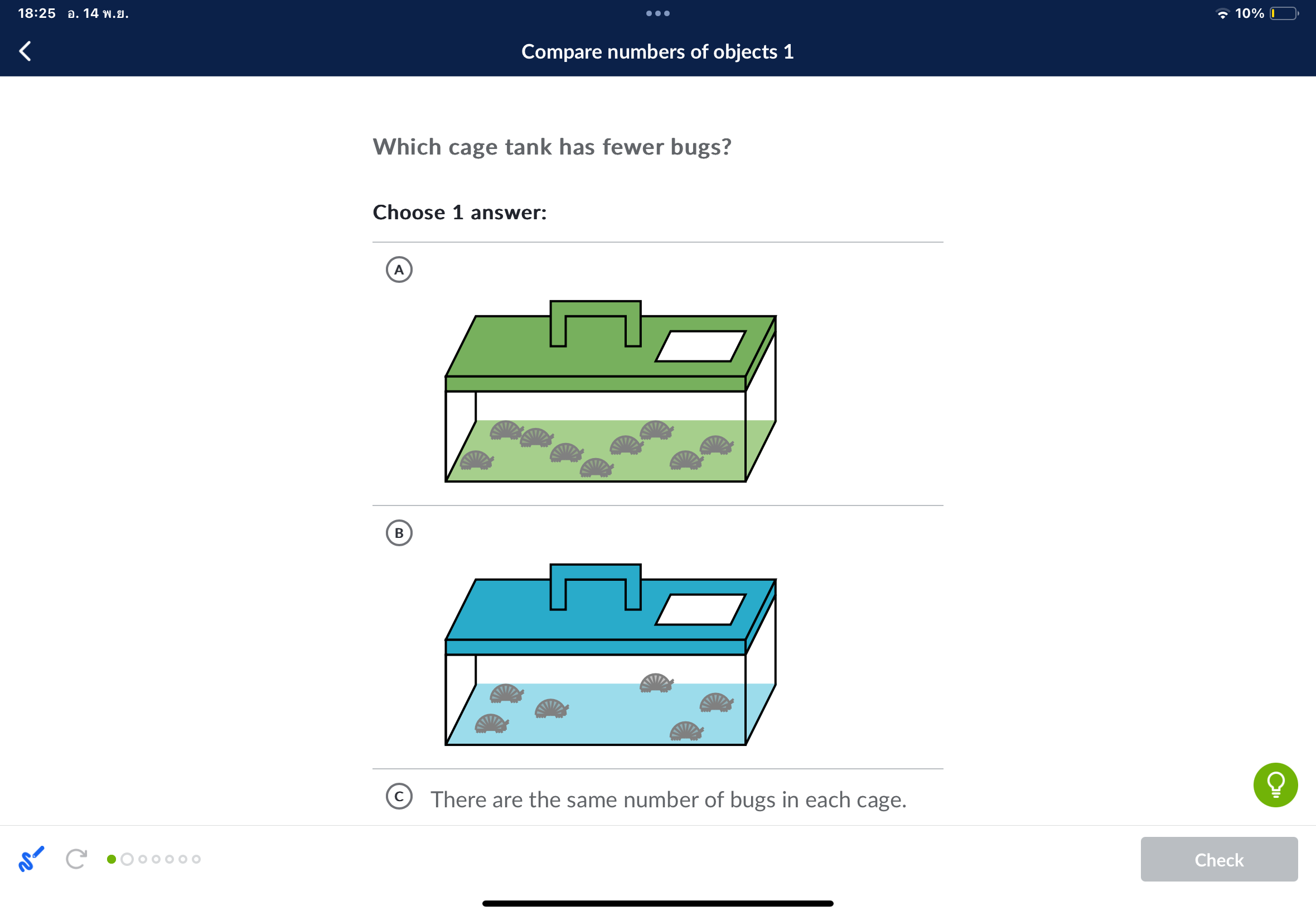 18:25 อ. 14 พ.ย.

10%

Compare numbers of objects 1

Which cage tank has fewer bugs?

Choose 1 answer:

A

B

C There are the same number of bugs in each cage.

Check