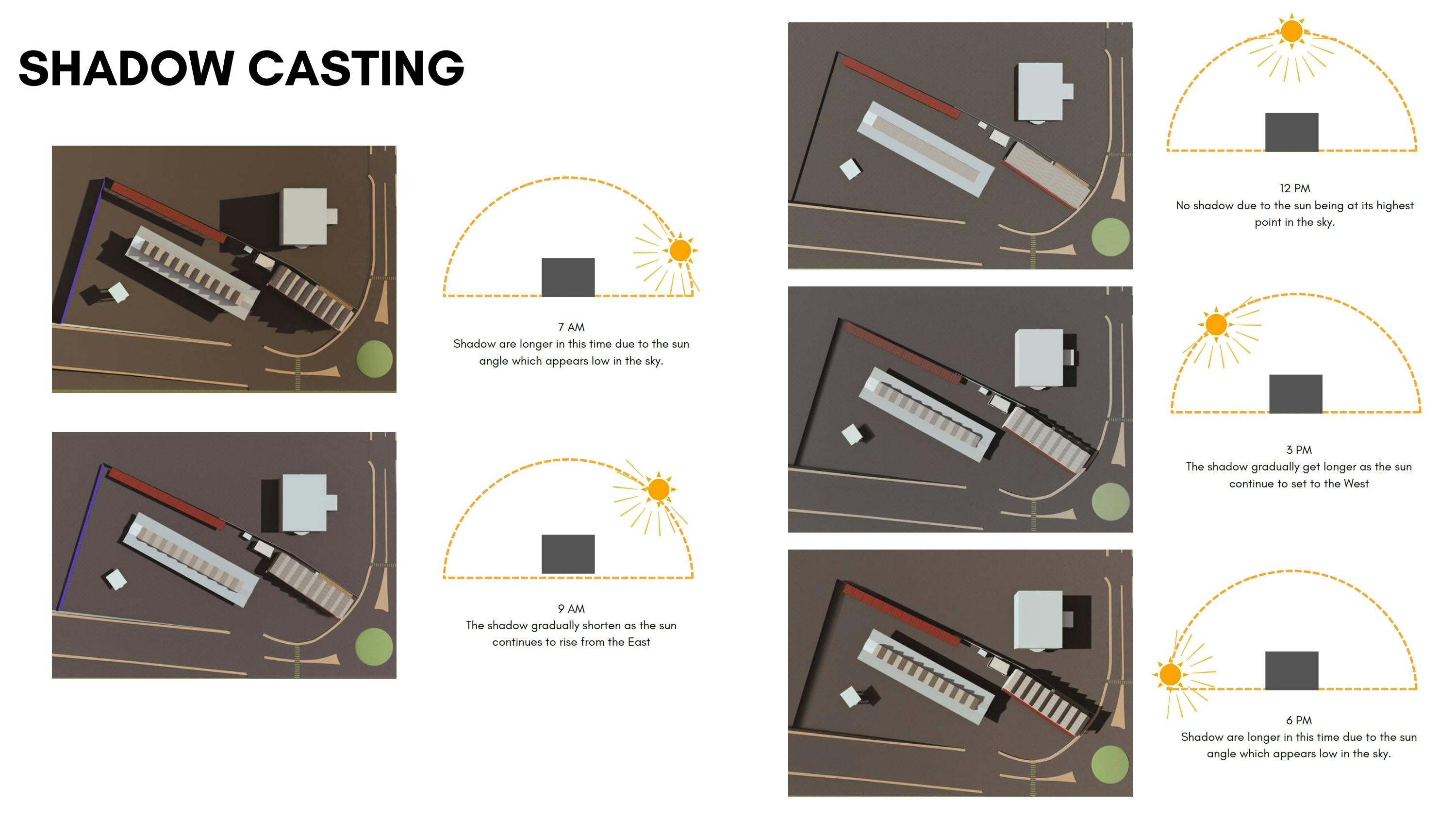 SHADOW CASTING

7 AM
Shadow are longer in this time due to the sun angle which appears low in the sky.

9 AM
The shadow gradually shorten as the sun continues to rise from the East

12 PM
No shadow due to the sun being at its highest point in the sky.

3 PM
The shadow gradually get longer as the sun continue to set to the West

6 PM
Shadow are longer in this time due to the sun angle which appears low in the sky.