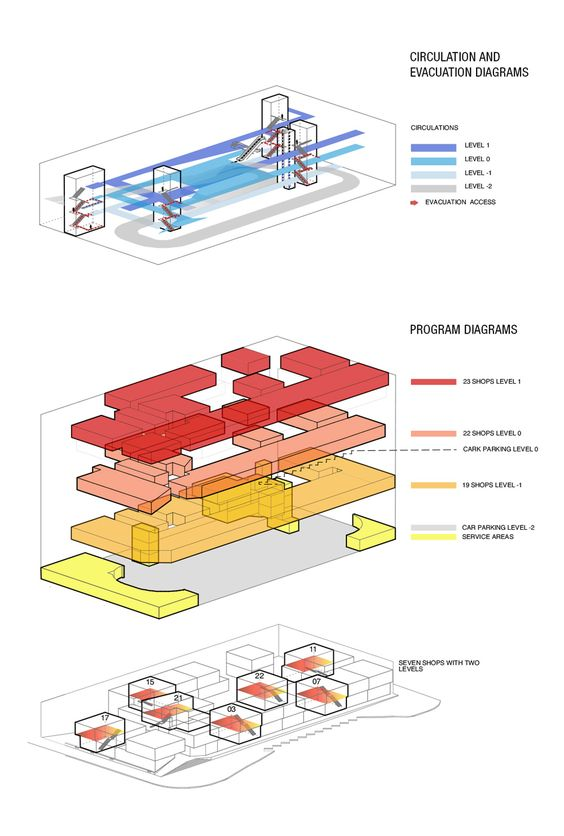 CIRCULATION AND EVACUATION DIAGRAMS

CIRCULATIONS

LEVEL 1

LEVEL 0

LEVEL -1

LEVEL -2

EVACUATION ACCESS

PROGRAM DIAGRAMS

23 SHOPS LEVEL 1

22 SHOPS LEVEL 0

CARK PARKING LEVEL 0

19 SHOPS LEVEL -1

CAR PARKING LEVEL -2

SERVICE AREAS

SEVEN SHOPS WITH TWO LEVELS

11

15

22

07

21

03

17