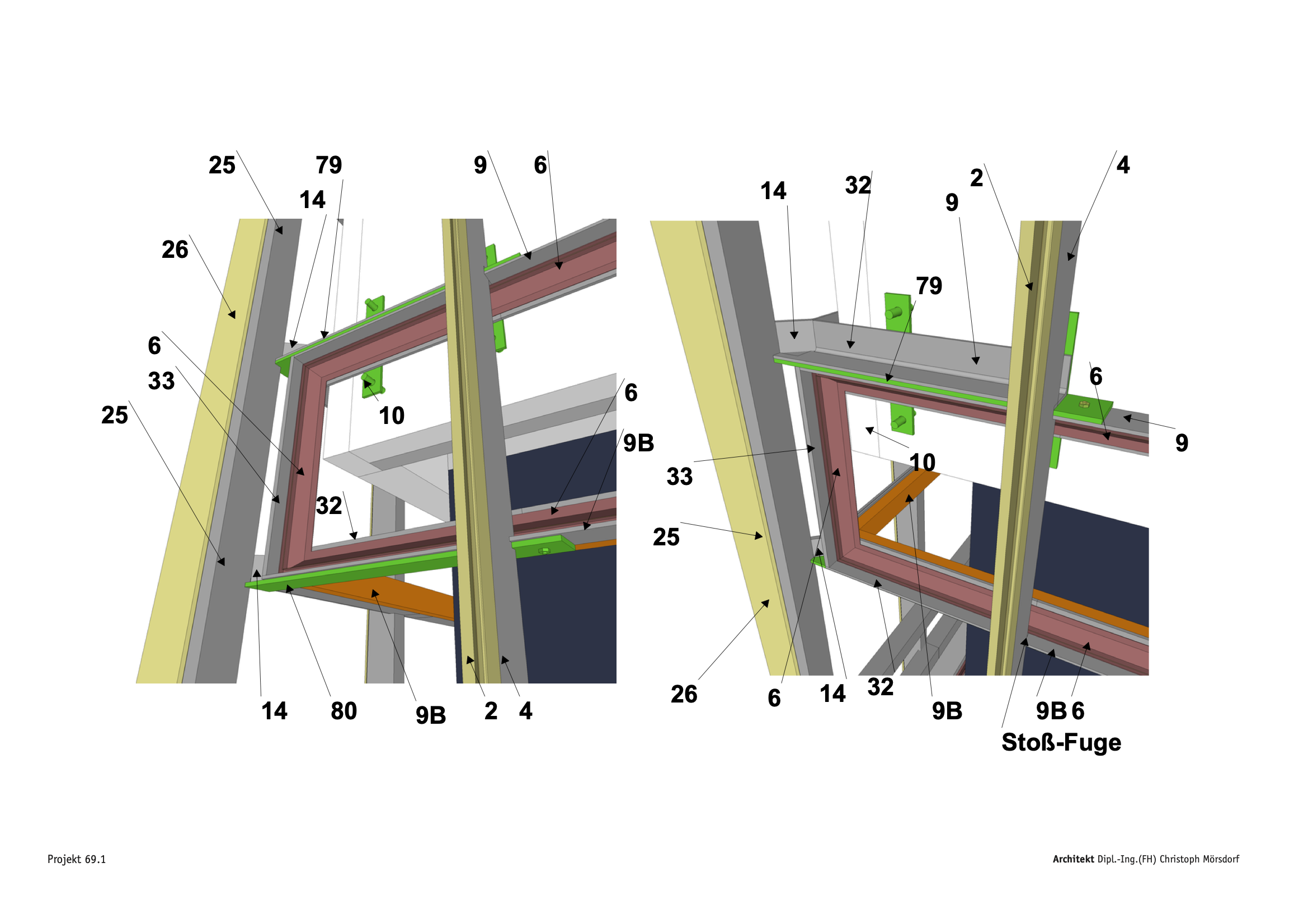 25
79
9
6
14
26
6
33
25
10
6
9B
32
14
80
9B
2
4

14
32
2
4
9
79
6
9
33
10
25
26
6
14
32
9B
9B 6
Stoß-Fuge

Projekt 69.1

Architekt Dipl.-Ing.(FH) Christoph Mörsdorf