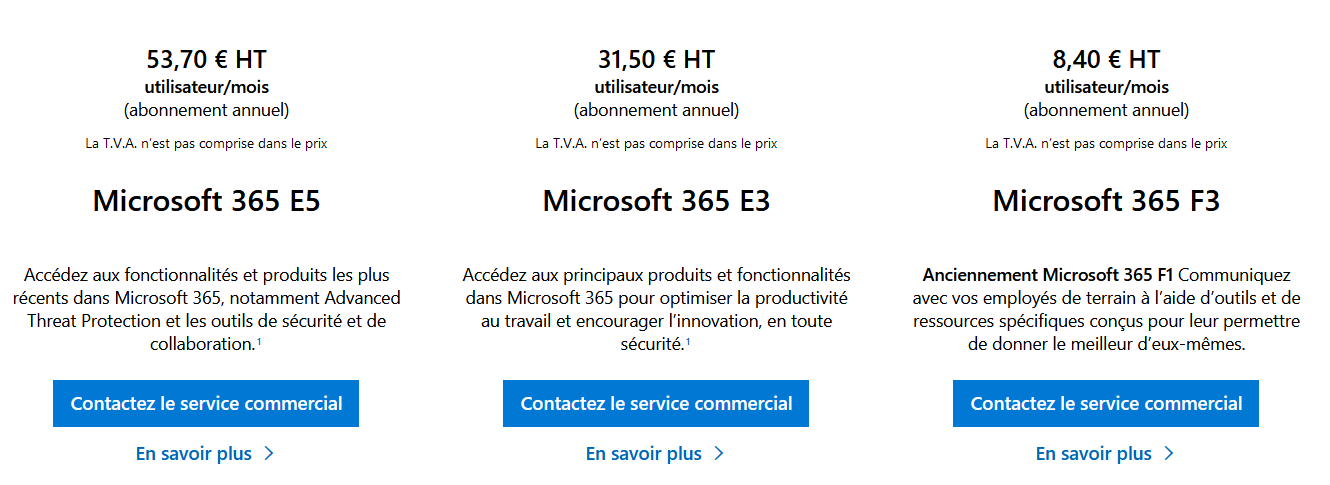 53,70 € HT
utilisateur/mois
(abonnement annuel)

La T.V.A. n'est pas comprise dans le prix

Microsoft 365 E5

Accédez aux fonctionnalités et produits les plus récents dans Microsoft 365, notamment Advanced Threat Protection et les outils de sécurité et de collaboration.$^1$

Contactez le service commercial

En savoir plus >

31,50 € HT
utilisateur/mois
(abonnement annuel)

La T.V.A. n'est pas comprise dans le prix

Microsoft 365 E3

Accédez aux principaux produits et fonctionnalités dans Microsoft 365 pour optimiser la productivité au travail et encourager l'innovation, en toute sécurité.$^1$

Contactez le service commercial

En savoir plus >

8,40 € HT
utilisateur/mois
(abonnement annuel)

La T.V.A. n'est pas comprise dans le prix

Microsoft 365 F3

Anciennement Microsoft 365 F1 Communiquez avec vos employés de terrain à l'aide d'outils et de ressources spécifiques conçus pour leur permettre de donner le meilleur d'eux-mêmes.

Contactez le service commercial

En savoir plus >