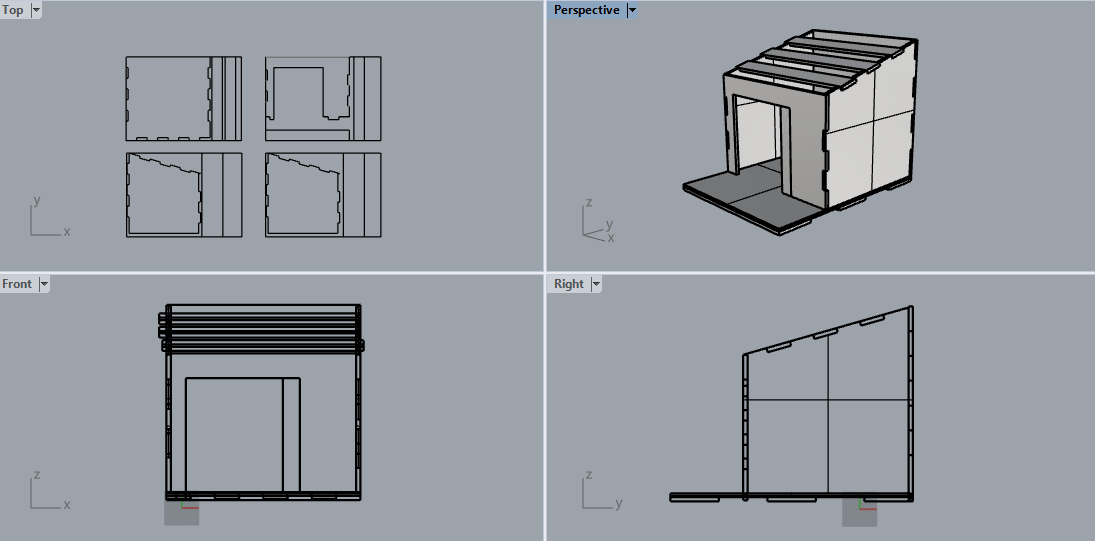 Top

y
x

Perspective

z
y
x

Front

z
x

Right

z
y