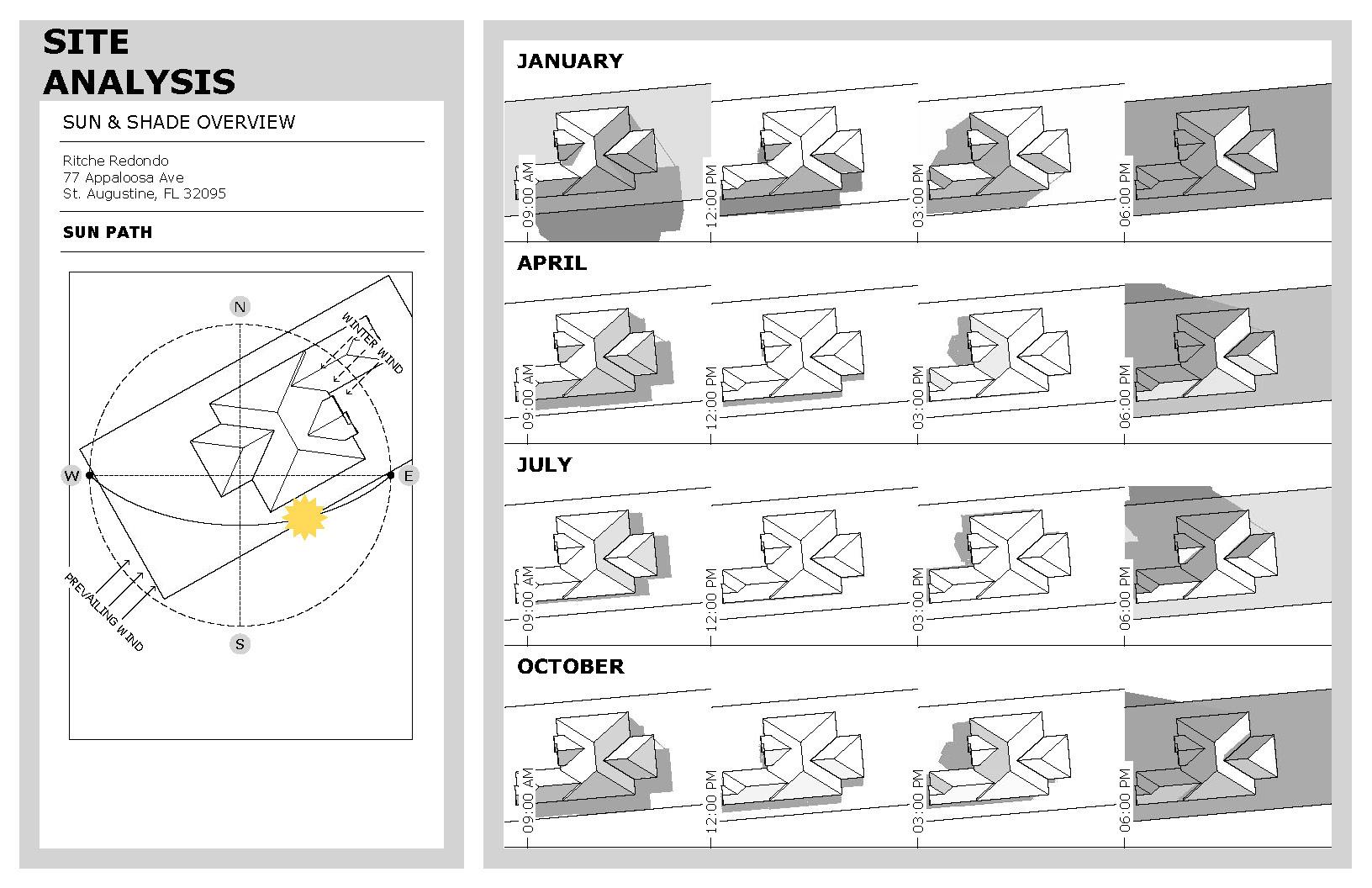 SITE ANALYSIS

SUN & SHADE OVERVIEW

Ritche Redondo
77 Appaloosa Ave
St. Augustine, FL 32095

SUN PATH

N
WINTER WIND
W
E
PREVAILING WIND
S

JANUARY
09:00 AM
12:00 PM
03:00 PM
06:00 PM

APRIL
09:00 AM
12:00 PM
03:00 PM
06:00 PM

JULY
09:00 AM
12:00 PM
03:00 PM
06:00 PM

OCTOBER
09:00 AM
12:00 PM
03:00 PM
06:00 PM