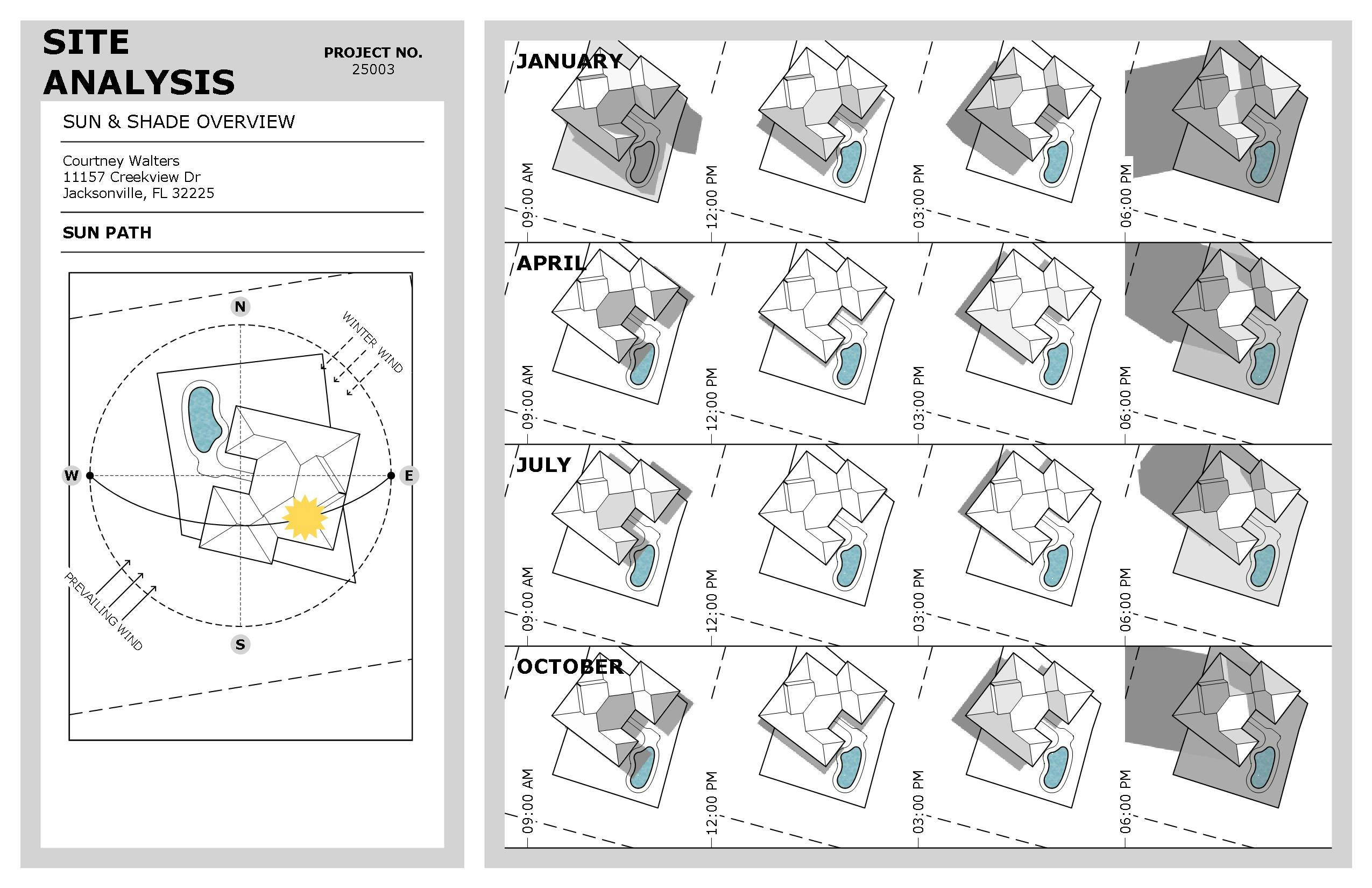 SITE ANALYSIS

PROJECT NO.
25003

SUN & SHADE OVERVIEW

Courtney Walters
11157 Creekview Dr
Jacksonville, FL 32225

SUN PATH

N
WINTER WIND
W
E
PREVAILING WIND
S

JANUARY
09:00 AM
12:00 PM
03:00 PM
06:00 PM

APRIL
09:00 AM
12:00 PM
03:00 PM
06:00 PM

JULY
09:00 AM
12:00 PM
03:00 PM
06:00 PM

OCTOBER
09:00 AM
12:00 PM
03:00 PM
06:00 PM