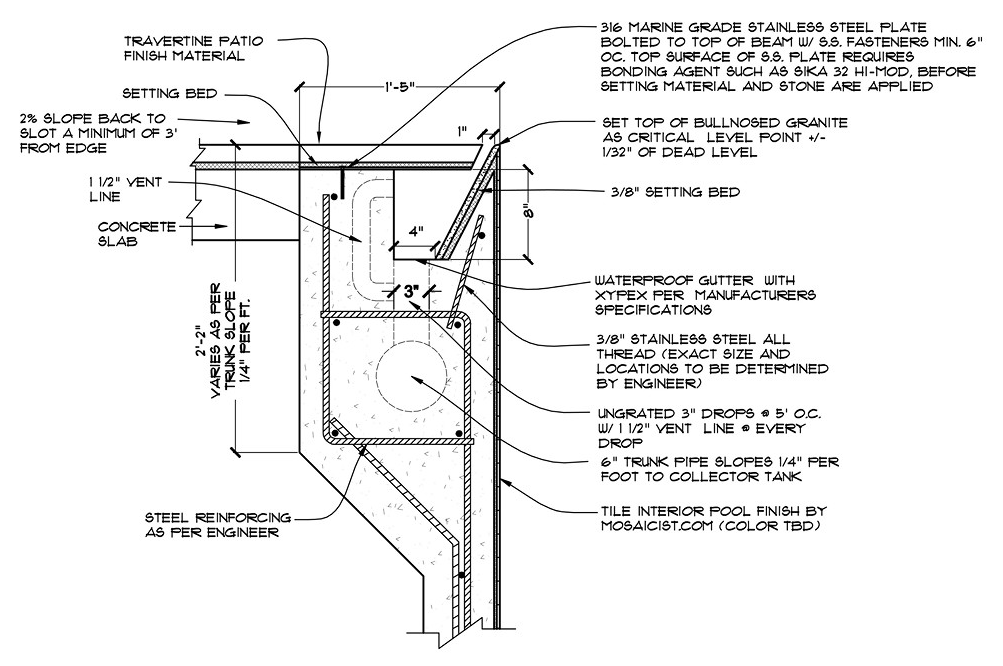 TRAVERTINE PATIO FINISH MATERIAL

SETTING BED

2% SLOPE BACK TO SLOT A MINIMUM OF 3' FROM EDGE

1 1/2" VENT LINE

CONCRETE SLAB

2'-2" VARIES AS PER TRUNK SLOPE 1/4" PER FT.

STEEL REINFORCING AS PER ENGINEER

1'-5"

1"

4"

3"

8"

316 MARINE GRADE STAINLESS STEEL PLATE BOLTED TO TOP OF BEAM W/ S.S. FASTENERS MIN. 6" OC. TOP SURFACE OF S.S. PLATE REQUIRES BONDING AGENT SUCH AS SIKA 32 HI-MOD, BEFORE SETTING MATERIAL AND STONE ARE APPLIED

SET TOP OF BULLNOSED GRANITE AS CRITICAL LEVEL POINT +/- 1/32" OF DEAD LEVEL

3/8" SETTING BED

WATERPROOF GUTTER WITH XYPEX PER MANUFACTURERS SPECIFICATIONS

3/8" STAINLESS STEEL ALL THREAD (EXACT SIZE AND LOCATIONS TO BE DETERMINED BY ENGINEER)

UNGRATED 3" DROPS @ 5' O.C. W/ 1 1/2" VENT LINE @ EVERY DROP

6" TRUNK PIPE SLOPES 1/4" PER FOOT TO COLLECTOR TANK

TILE INTERIOR POOL FINISH BY MOSAICIST.COM (COLOR TBD)