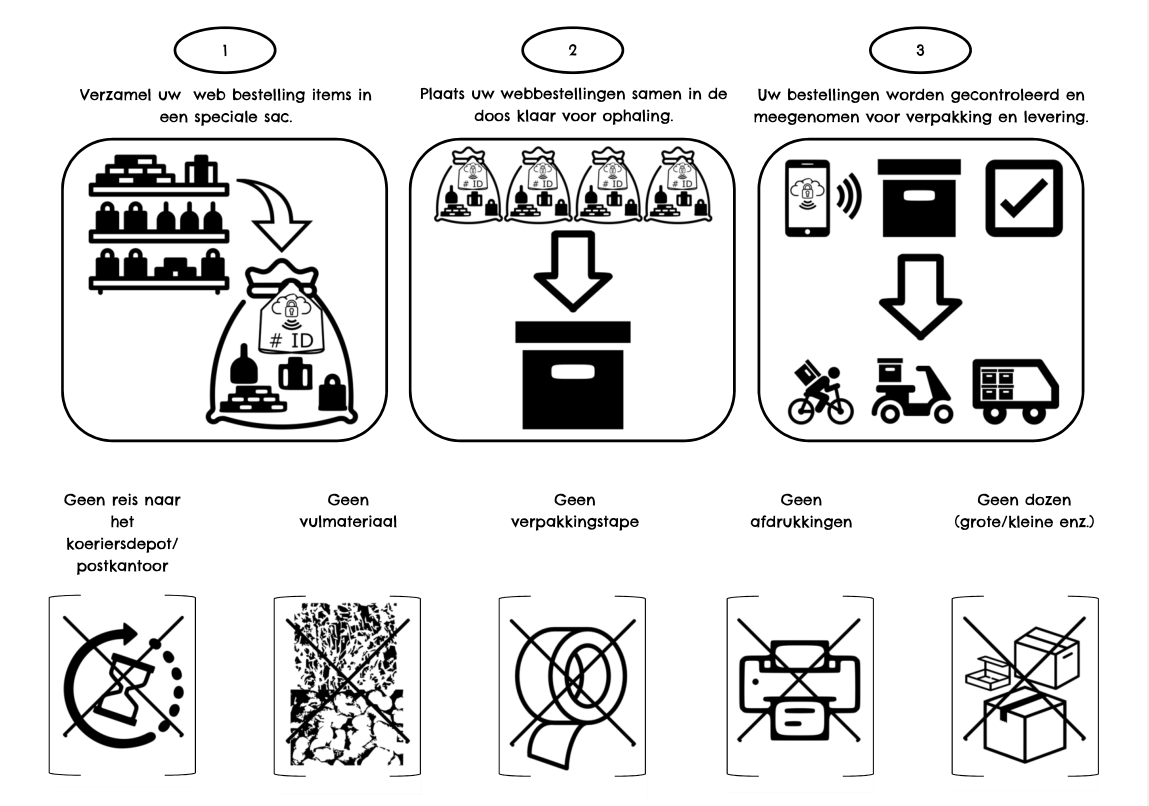 1

Verzamel uw web bestelling items in een speciale sac.

# ID

2

Plaats uw webbestellingen samen in de doos klaar voor ophaling.

# ID

# ID

# ID

# ID

3

Uw bestellingen worden gecontroleerd en meegenomen voor verpakking en levering.

Geen reis naar het koeriersdepot/ postkantoor

Geen vulmateriaal

Geen verpakkingstape

Geen afdrukkingen

Geen dozen (grote/kleine enz.)