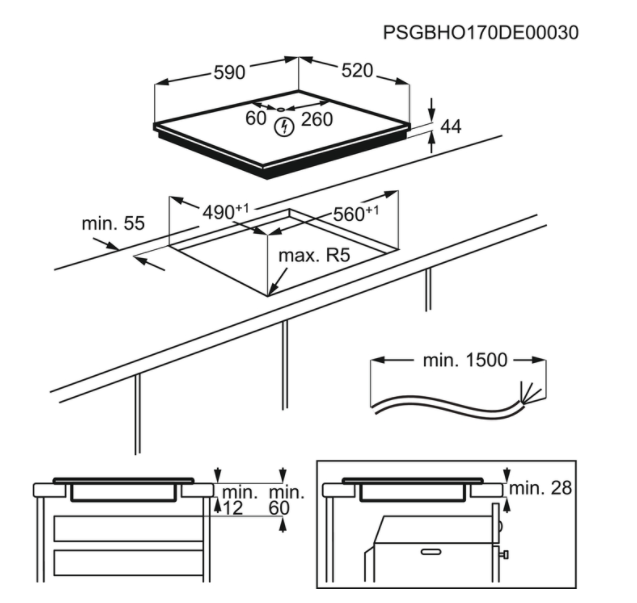 PSGBHO170DE00030

590
520
60
260
44

min. 55
$490^{+1}$
$560^{+1}$
max. R5

min. 1500

min. 12
min. 60

min. 28