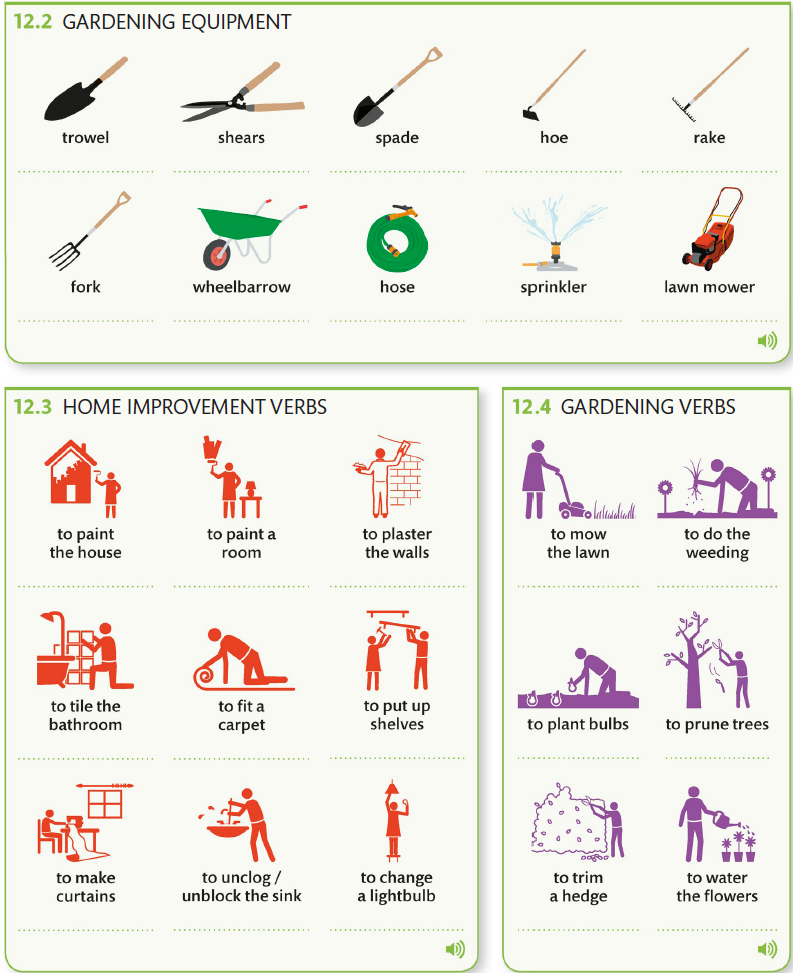 12.2 GARDENING EQUIPMENT

trowel

shears

spade

hoe

rake

fork

wheelbarrow

hose

sprinkler

lawn mower

12.3 HOME IMPROVEMENT VERBS

to paint the house

to paint a room

to plaster the walls

to tile the bathroom

to fit a carpet

to put up shelves

to make curtains

to unclog / unblock the sink

to change a lightbulb

12.4 GARDENING VERBS

to mow the lawn

to do the weeding

to plant bulbs

to prune trees

to trim a hedge

to water the flowers