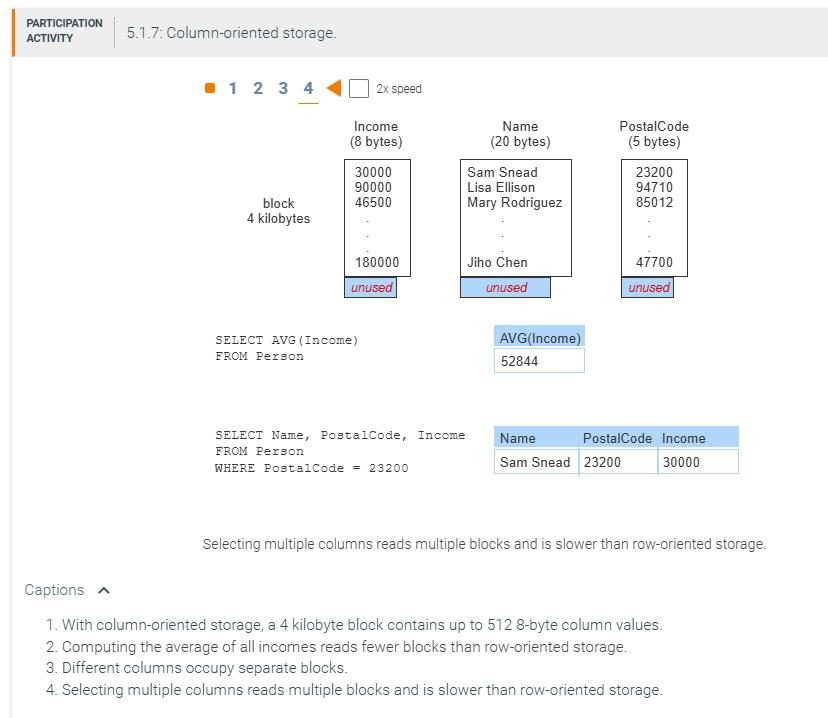 PARTICIPATION ACTIVITY

5.1.7: Column-oriented storage.

1 2 3 4

2x speed

Income
(8 bytes)

Name
(20 bytes)

PostalCode
(5 bytes)

block
4 kilobytes

30000
90000
46500
.
.
.
180000

unused

Sam Snead
Lisa Ellison
Mary Rodriguez
.
.
.
Jiho Chen

unused

23200
94710
85012
.
.
.
47700

unused

SELECT AVG(Income)
FROM Person

| AVG(Income) |
|---|
| 52844 |

SELECT Name, PostalCode, Income
FROM Person
WHERE PostalCode = 23200

| Name | PostalCode | Income |
|---|---|---|
| Sam Snead | 23200 | 30000 |

Selecting multiple columns reads multiple blocks and is slower than row-oriented storage.

Captions

1. With column-oriented storage, a 4 kilobyte block contains up to 512 8-byte column values.
2. Computing the average of all incomes reads fewer blocks than row-oriented storage.
3. Different columns occupy separate blocks.
4. Selecting multiple columns reads multiple blocks and is slower than row-oriented storage.