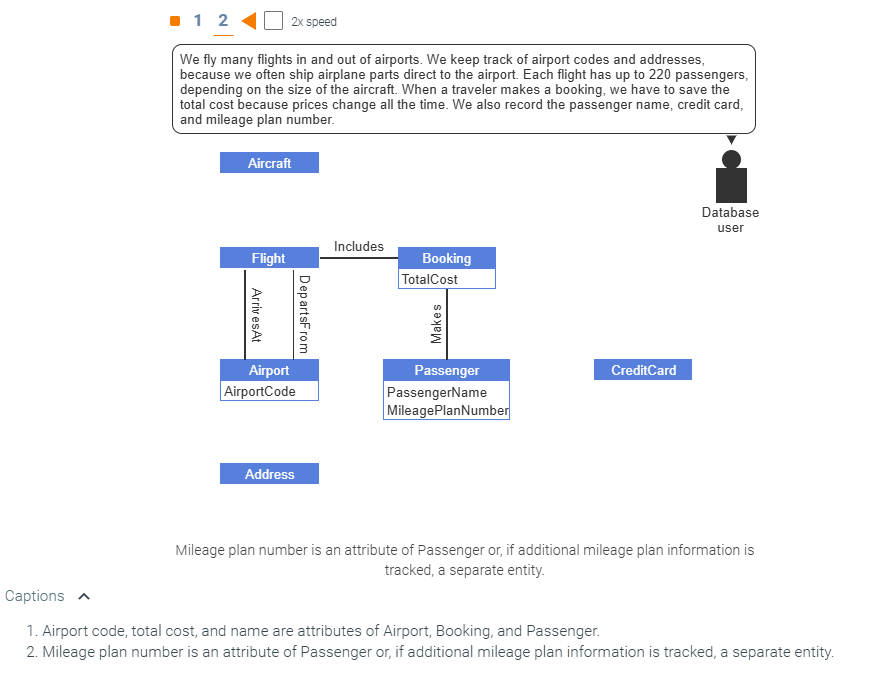 1 2 2x speed

We fly many flights in and out of airports. We keep track of airport codes and addresses, because we often ship airplane parts direct to the airport. Each flight has up to 220 passengers, depending on the size of the aircraft. When a traveler makes a booking, we have to save the total cost because prices change all the time. We also record the passenger name, credit card, and mileage plan number.

Aircraft

Database user

Flight

Includes

Booking

TotalCost

ArrivesAt

DepartsFrom

Makes

Airport

AirportCode

Passenger

PassengerName
MileagePlanNumber

CreditCard

Address

Mileage plan number is an attribute of Passenger or, if additional mileage plan information is tracked, a separate entity.

Captions

1. Airport code, total cost, and name are attributes of Airport, Booking, and Passenger.
2. Mileage plan number is an attribute of Passenger or, if additional mileage plan information is tracked, a separate entity.