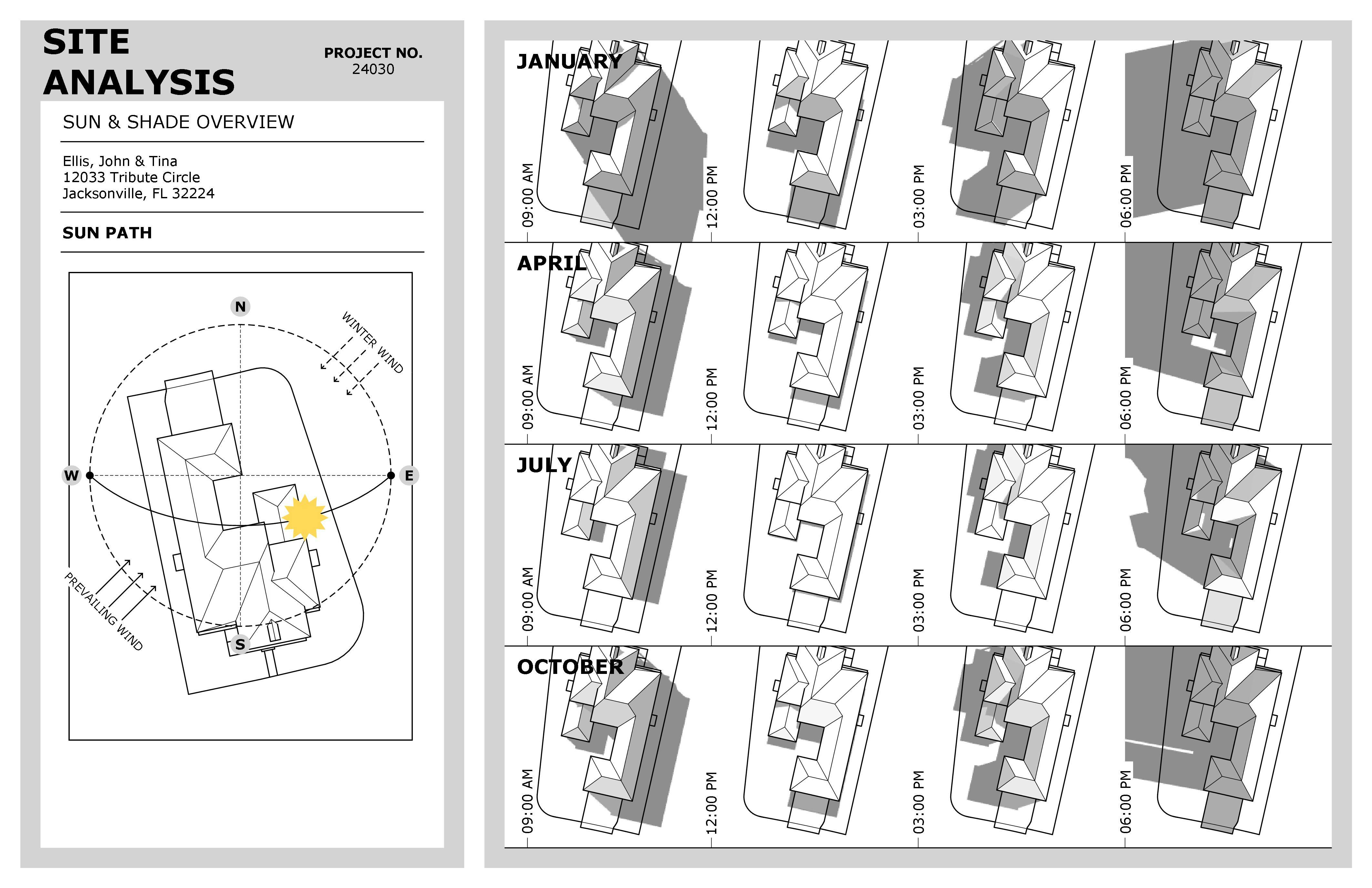 SITE ANALYSIS

PROJECT NO.
24030

SUN & SHADE OVERVIEW

Ellis, John & Tina
12033 Tribute Circle
Jacksonville, FL 32224

SUN PATH

N

WINTER WIND

W

E

PREVAILING WIND

S

JANUARY

09:00 AM

12:00 PM

03:00 PM

06:00 PM

APRIL

09:00 AM

12:00 PM

03:00 PM

06:00 PM

JULY

09:00 AM

12:00 PM

03:00 PM

06:00 PM

OCTOBER

09:00 AM

12:00 PM

03:00 PM

06:00 PM