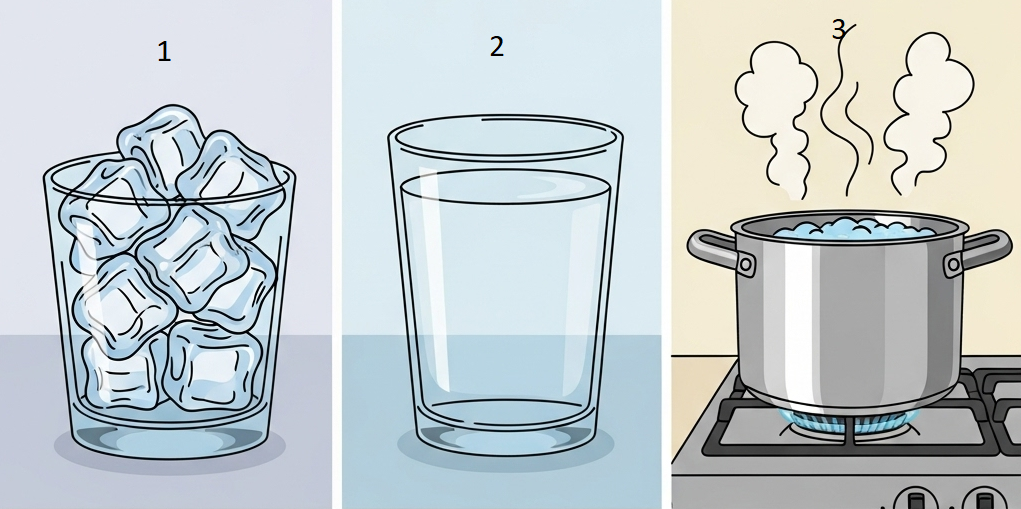 1

2

3