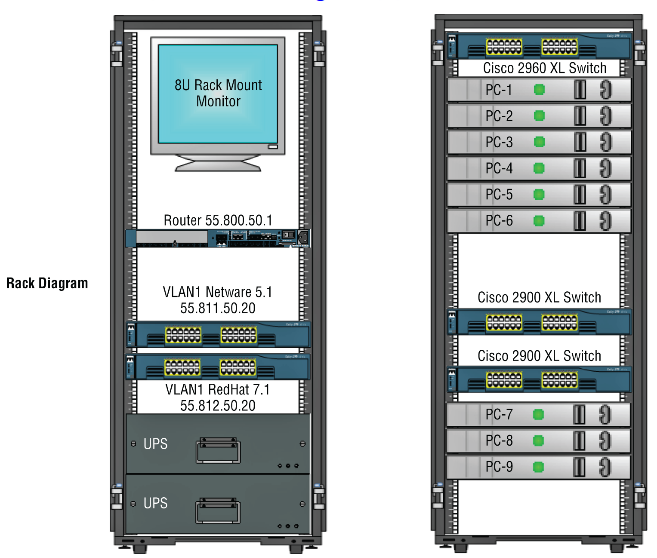 Rack Diagram

8U Rack Mount Monitor

Router 55.800.50.1

VLAN1 Netware 5.1
55.811.50.20

VLAN1 RedHat 7.1
55.812.50.20

UPS

UPS

Cisco 2960 XL Switch

PC-1

PC-2

PC-3

PC-4

PC-5

PC-6

Cisco 2900 XL Switch

Cisco 2900 XL Switch

PC-7

PC-8

PC-9