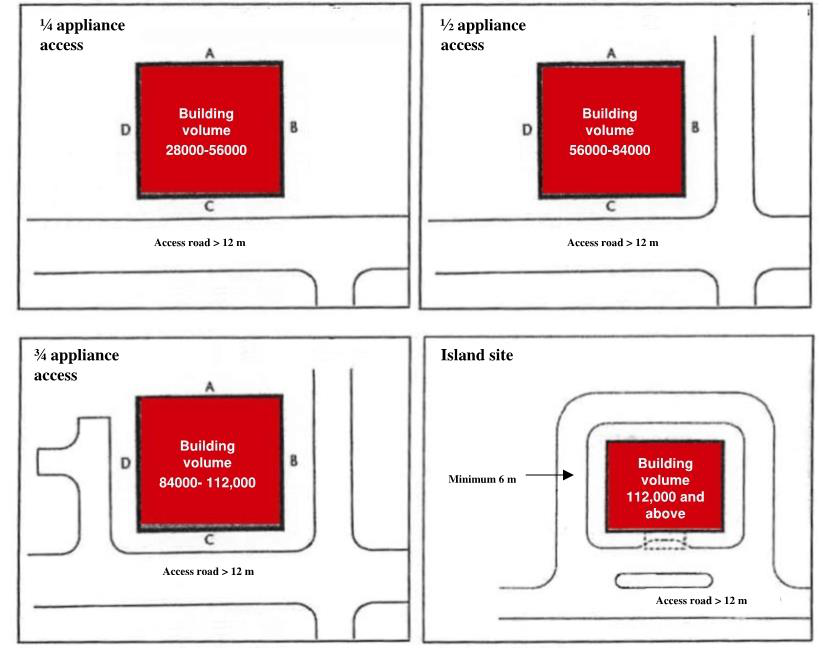 ¼ appliance access

A
D
Building volume 28000-56000
B
C

Access road > 12 m

½ appliance access

A
D
Building volume 56000-84000
B
C

Access road > 12 m

¾ appliance access

A
D
Building volume 84000- 112,000
B
C

Access road > 12 m

Island site

Minimum 6 m

Building volume 112,000 and above

Access road > 12 m