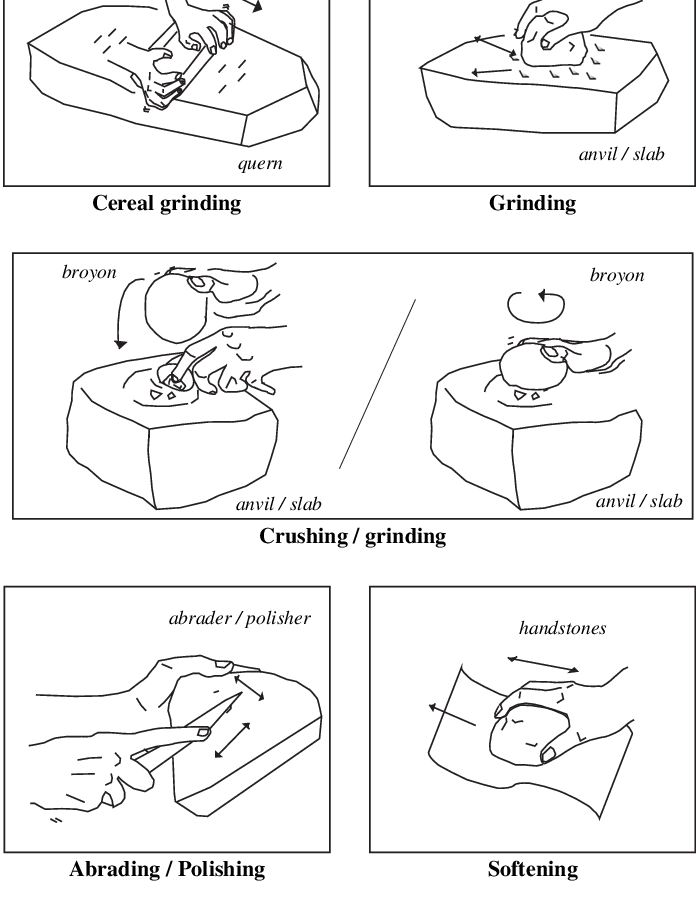 quern

Cereal grinding

anvil / slab

Grinding

broyon

anvil / slab

broyon

anvil / slab

Crushing / grinding

abrader / polisher

Abrading / Polishing

handstones

Softening