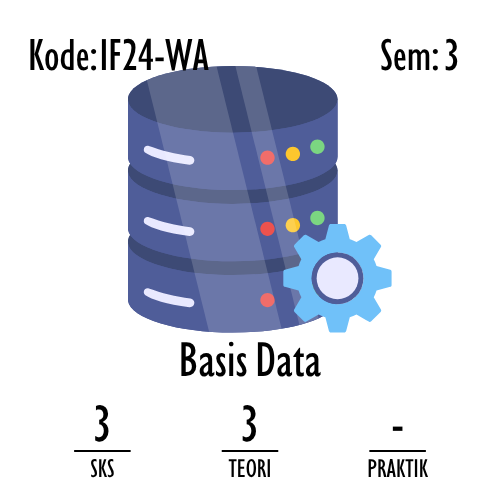 Kode:IF24-WA

Sem: 3

Basis Data

3
SKS

3
TEORI

-
PRAKTIK