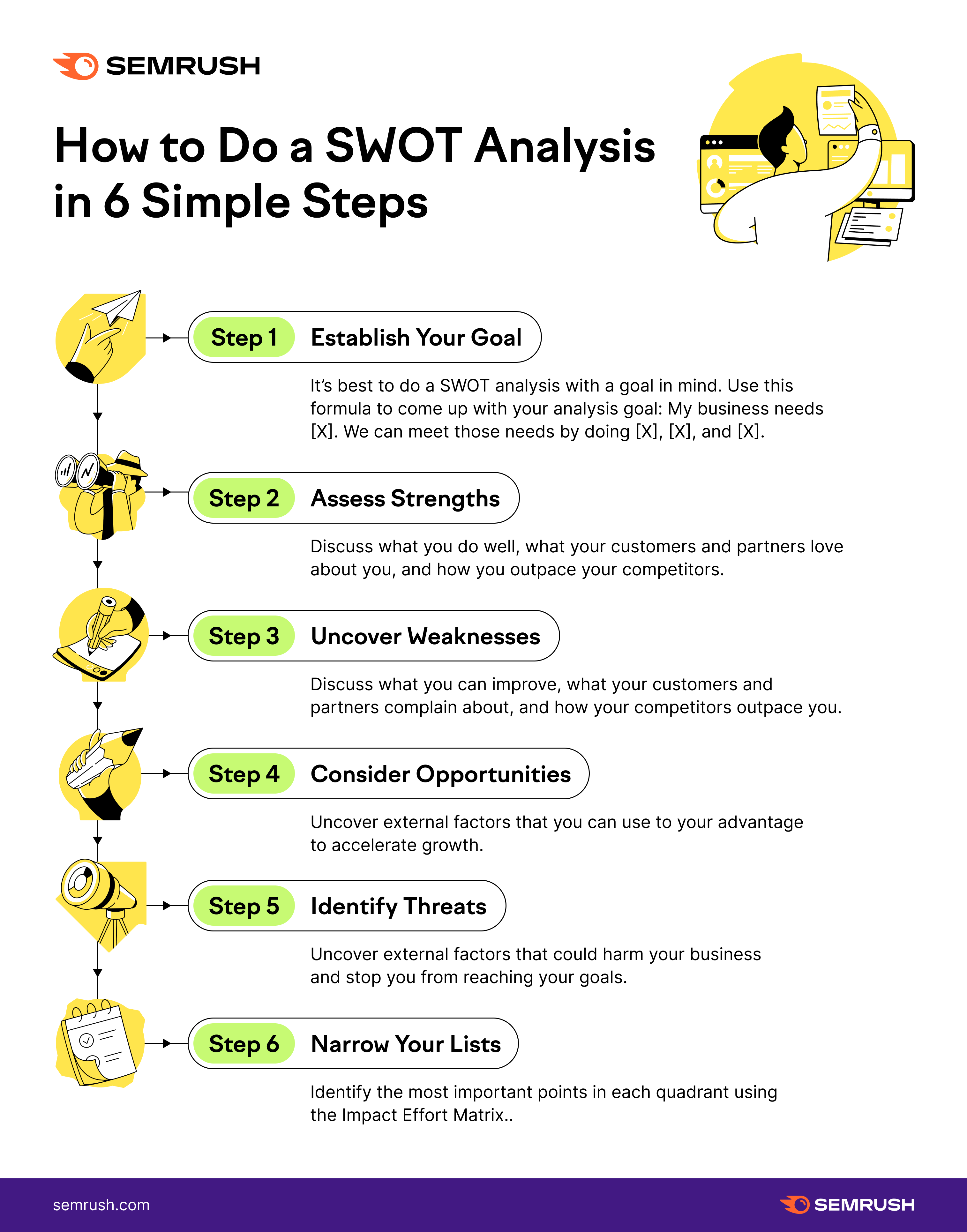 SEMRUSH

How to Do a SWOT Analysis in 6 Simple Steps

Step 1 Establish Your Goal

It's best to do a SWOT analysis with a goal in mind. Use this formula to come up with your analysis goal: My business needs [X]. We can meet those needs by doing [X], [X], and [X].

Step 2 Assess Strengths

Discuss what you do well, what your customers and partners love about you, and how you outpace your competitors.

Step 3 Uncover Weaknesses

Discuss what you can improve, what your customers and partners complain about, and how your competitors outpace you.

Step 4 Consider Opportunities

Uncover external factors that you can use to your advantage to accelerate growth.

Step 5 Identify Threats

Uncover external factors that could harm your business and stop you from reaching your goals.

Step 6 Narrow Your Lists

Identify the most important points in each quadrant using the Impact Effort Matrix..

semrush.com

SEMRUSH