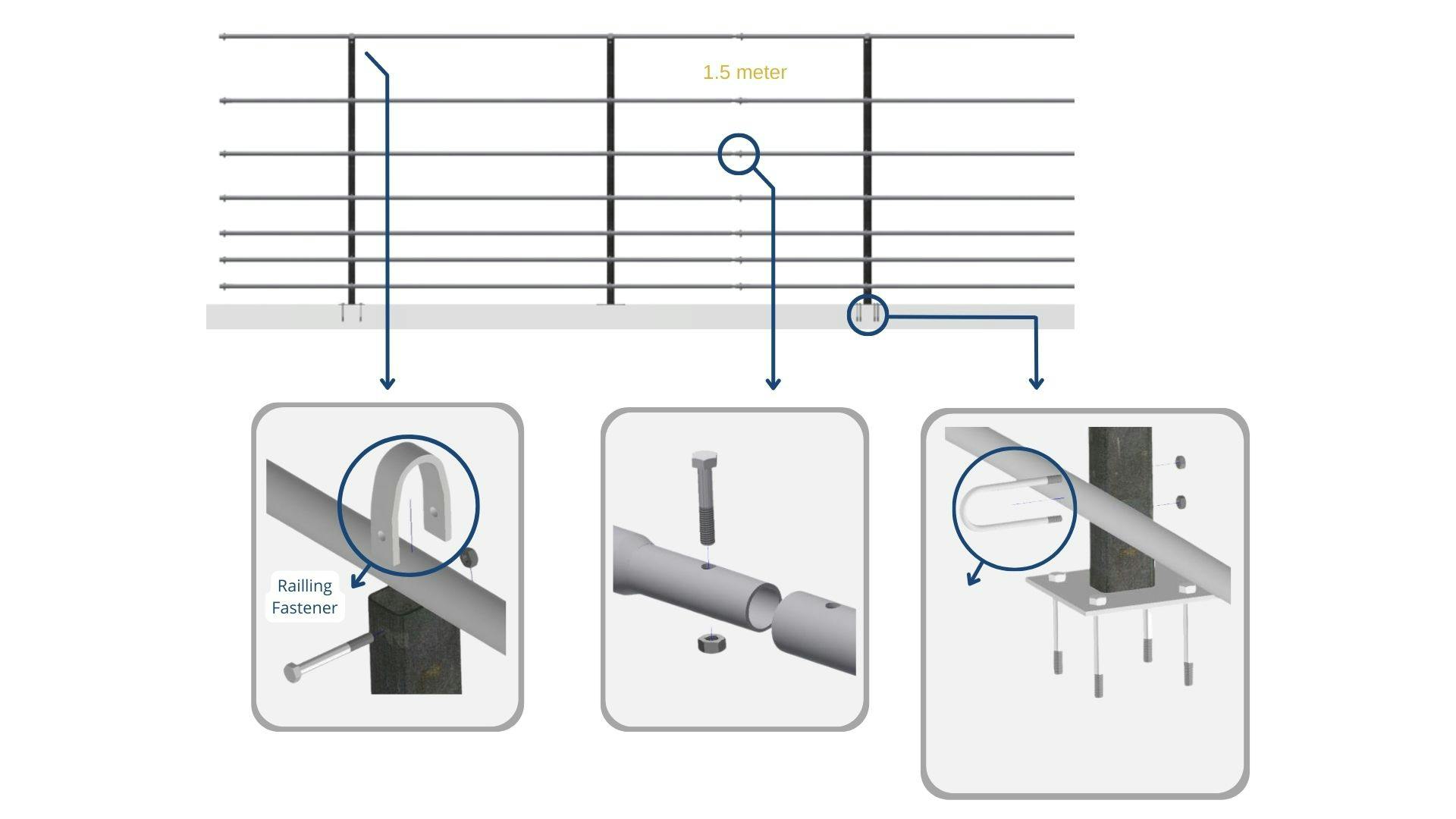 1.5 meter

Railling Fastener