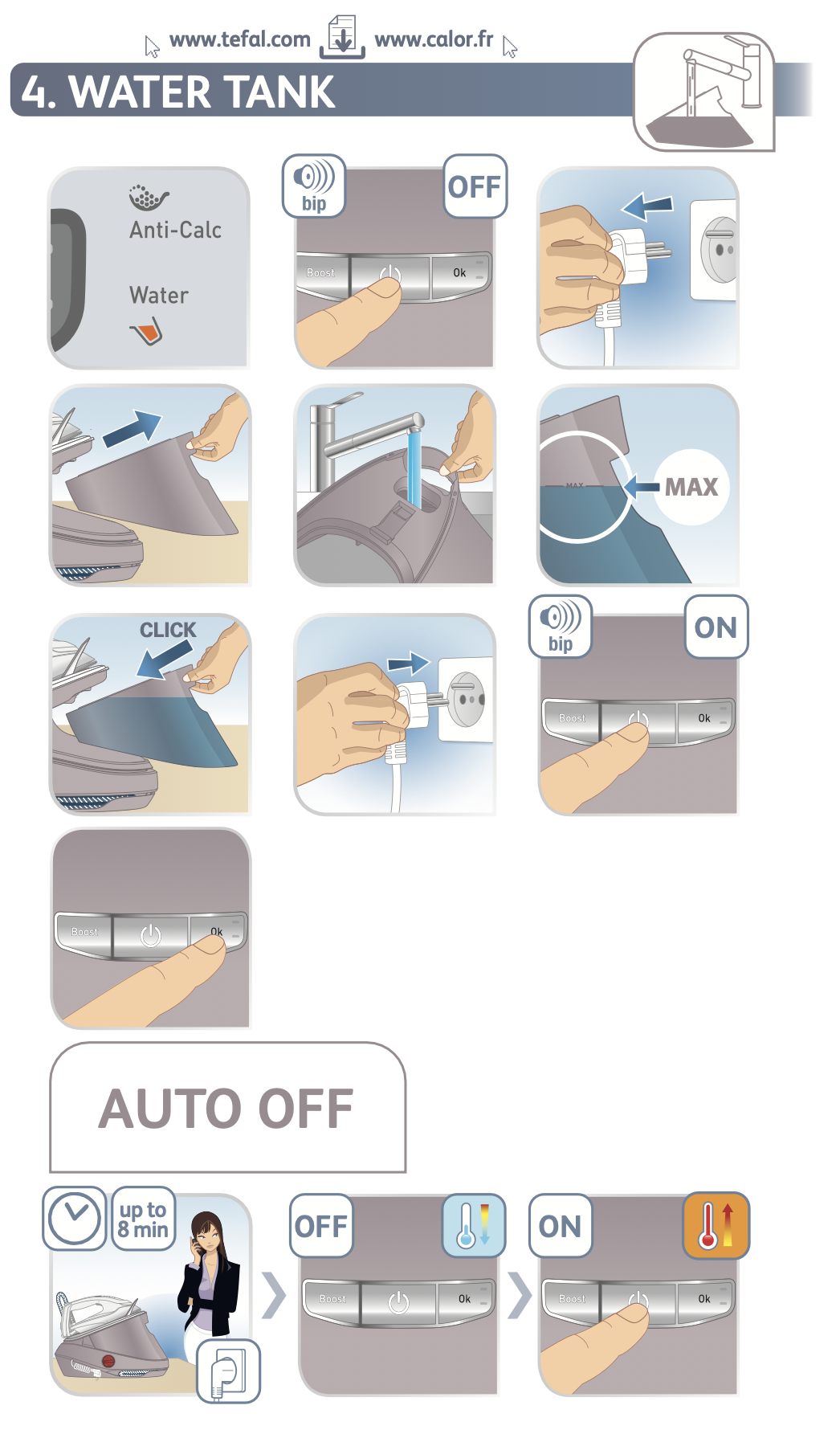 www.tefal.com www.calor.fr

4. WATER TANK

Anti-Calc

Water

bip

OFF

Boost

Ok

MAX

MAX

CLICK

bip

ON

Boost

Ok

Boost

Ok

AUTO OFF

up to 8 min

OFF

Boost

Ok

ON

Boost

Ok