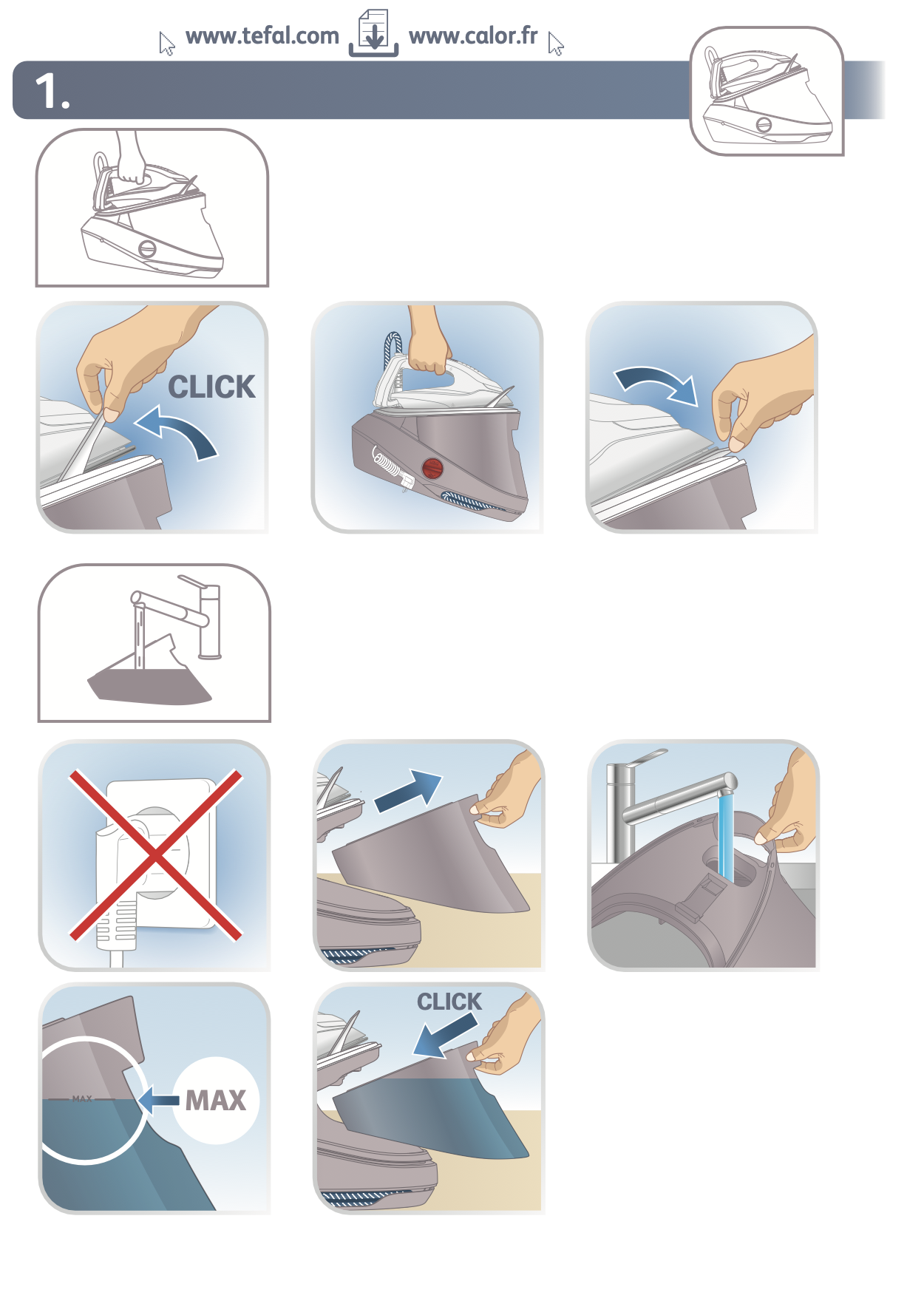 www.tefal.com www.calor.fr

1.

CLICK

MAX

MAX

CLICK