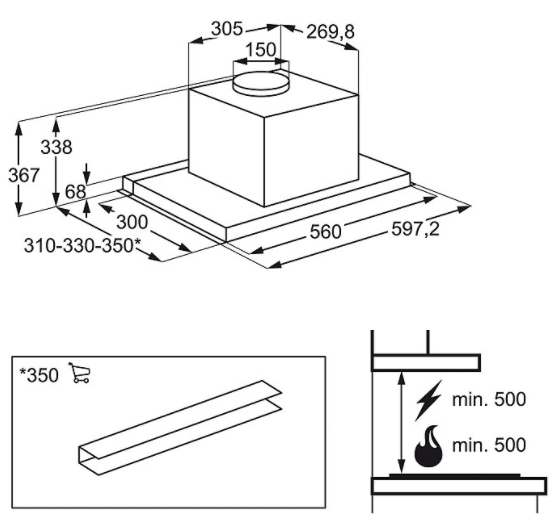 305
269,8
150
338
367
68
300
310-330-350*
560
597,2

*350

min. 500
min. 500